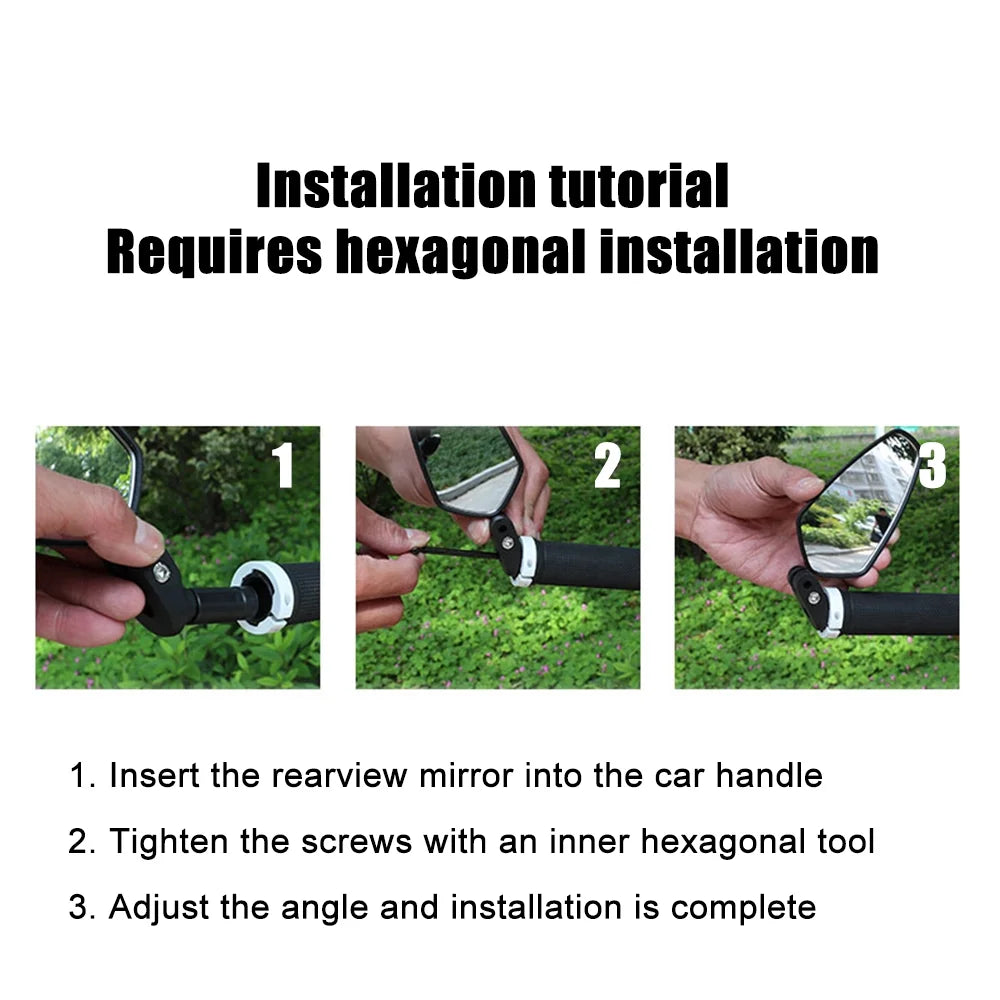 Installation tutorial
Requires hexagonal installation

1

2

3

1. Insert the rearview mirror into the car handle

2. Tighten the screws with an inner hexagonal tool

3. Adjust the angle and installation is complete